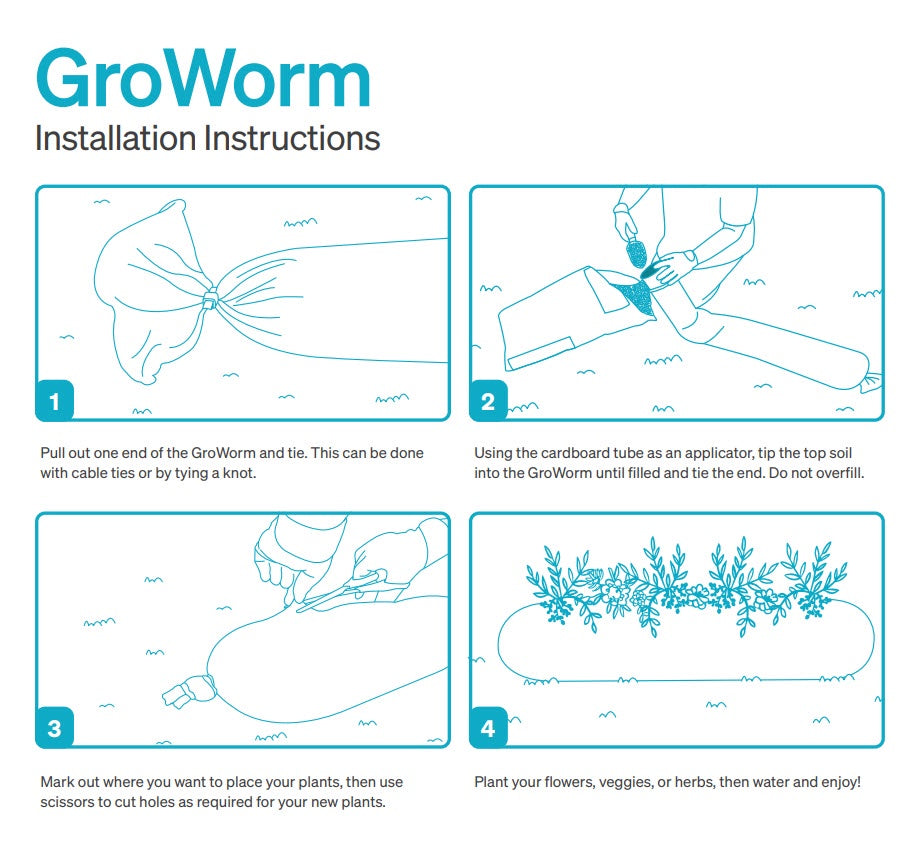 GroWorm
Installation Instructions

1

Pull out one end of the GroWorm and tie. This can be done with cable ties or by tying a knot.

2

Using the cardboard tube as an applicator, tip the top soil into the GroWorm until filled and tie the end. Do not overfill.

3

Mark out where you want to place your plants, then use scissors to cut holes as required for your new plants.

4

Plant your flowers, veggies, or herbs, then water and enjoy!